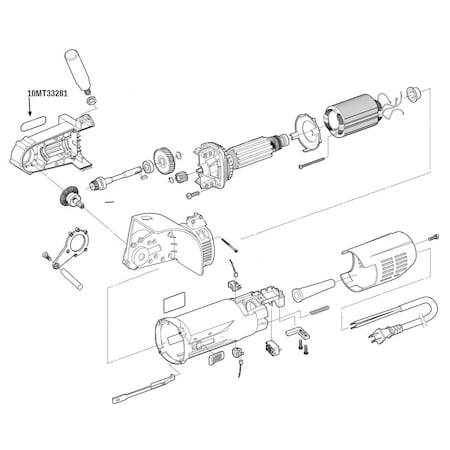 10MT33281